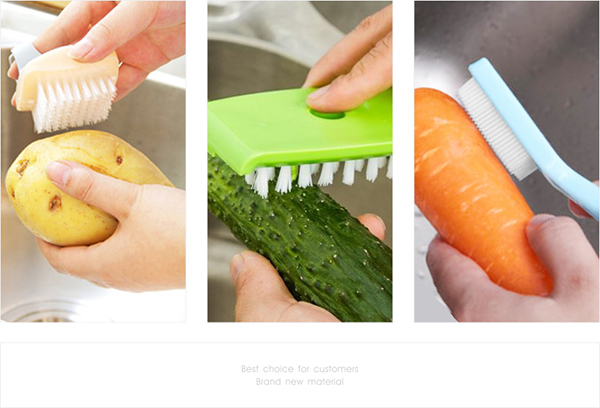 Best choice for customers
Brand new material